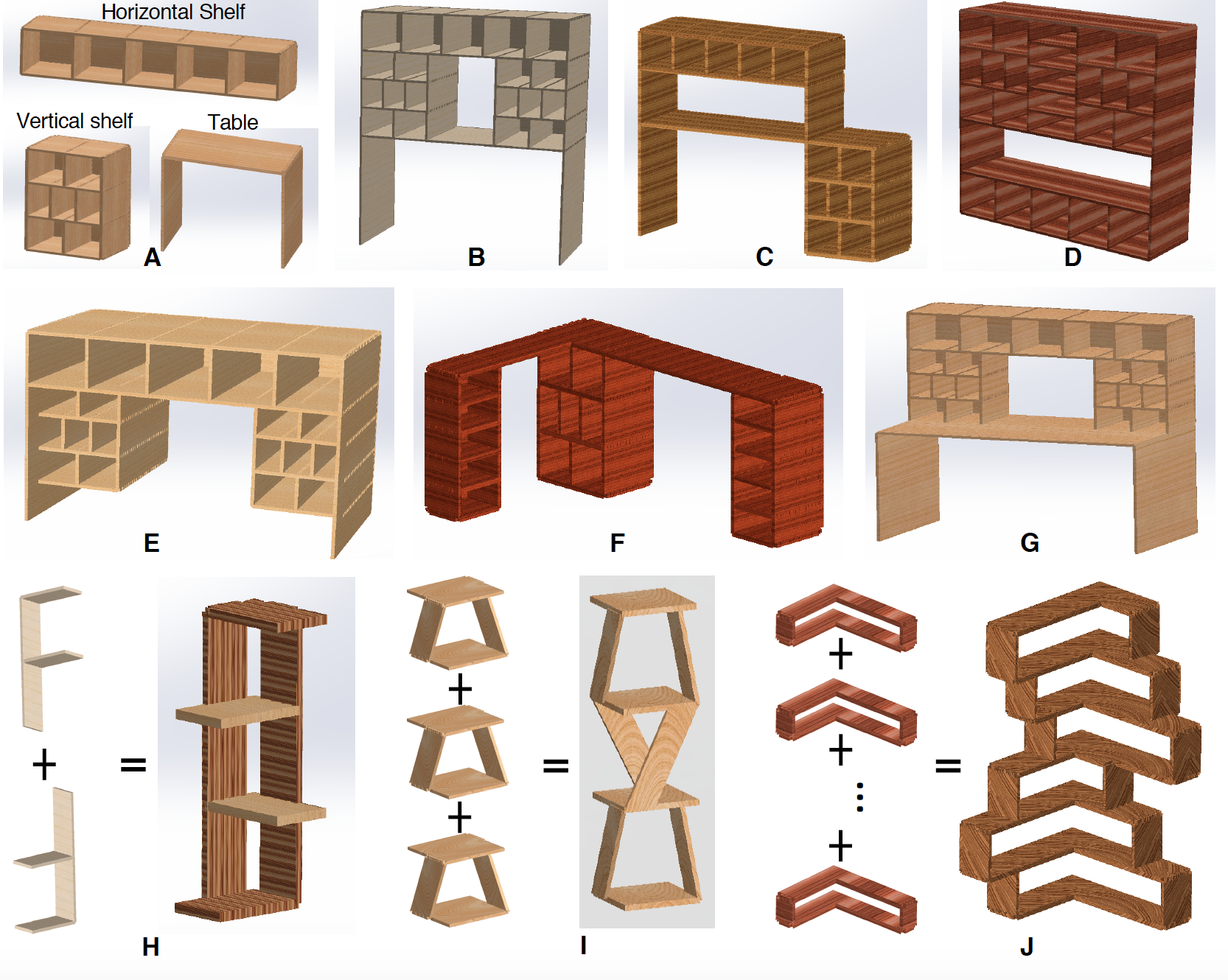 Horizontal Shelf

Vertical shelf

Table

A

B

C

D

E

F

G

+

=

H

+

+

=

I

+

+

⋮

+

=

J